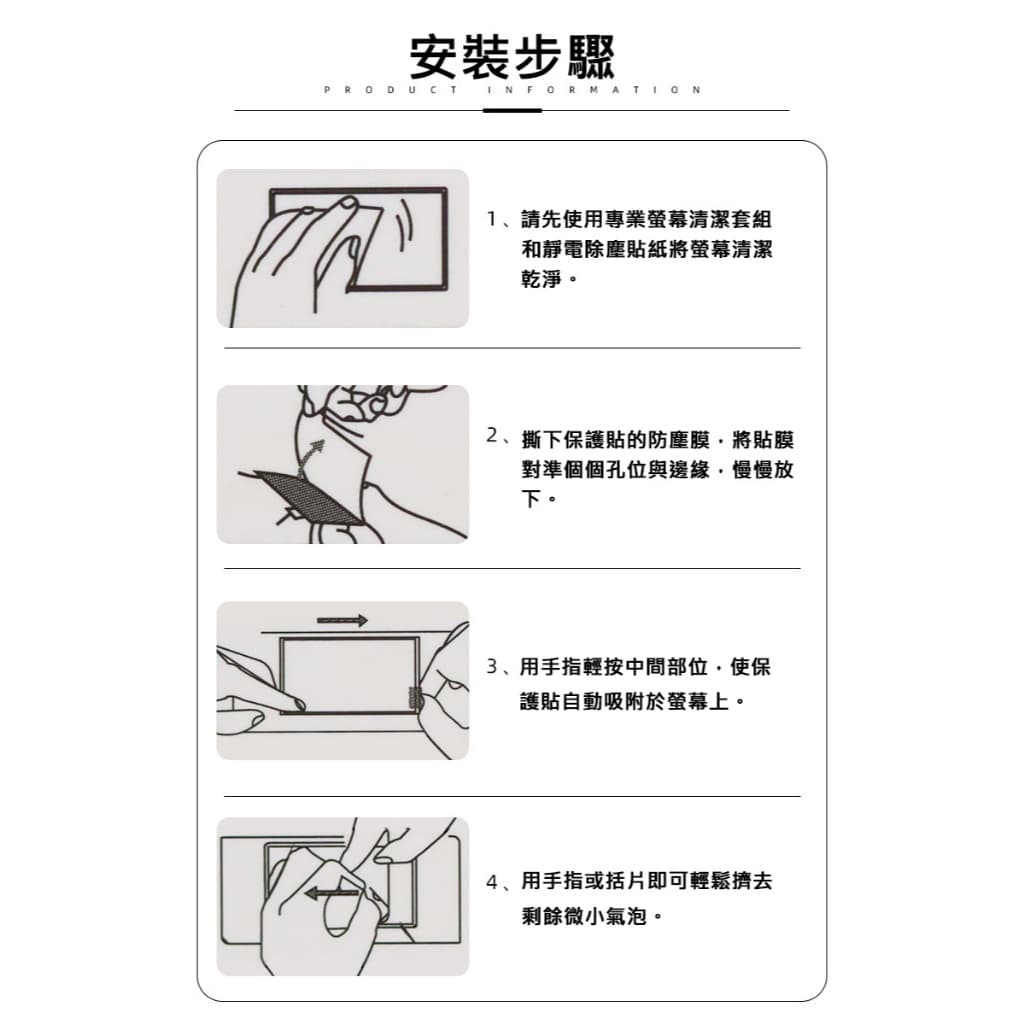 安裝步驟
PRODUCT INFORMATION

1、請先使用專業螢幕清潔套組和靜電除塵貼紙將螢幕清潔乾淨。

2、撕下保護貼的防塵膜，將貼膜對準個個孔位與邊緣，慢慢放下。

3、用手指輕按中間部位，使保護貼自動吸附於螢幕上。

4、用手指或括片即可輕鬆擠去剩餘微小氣泡。