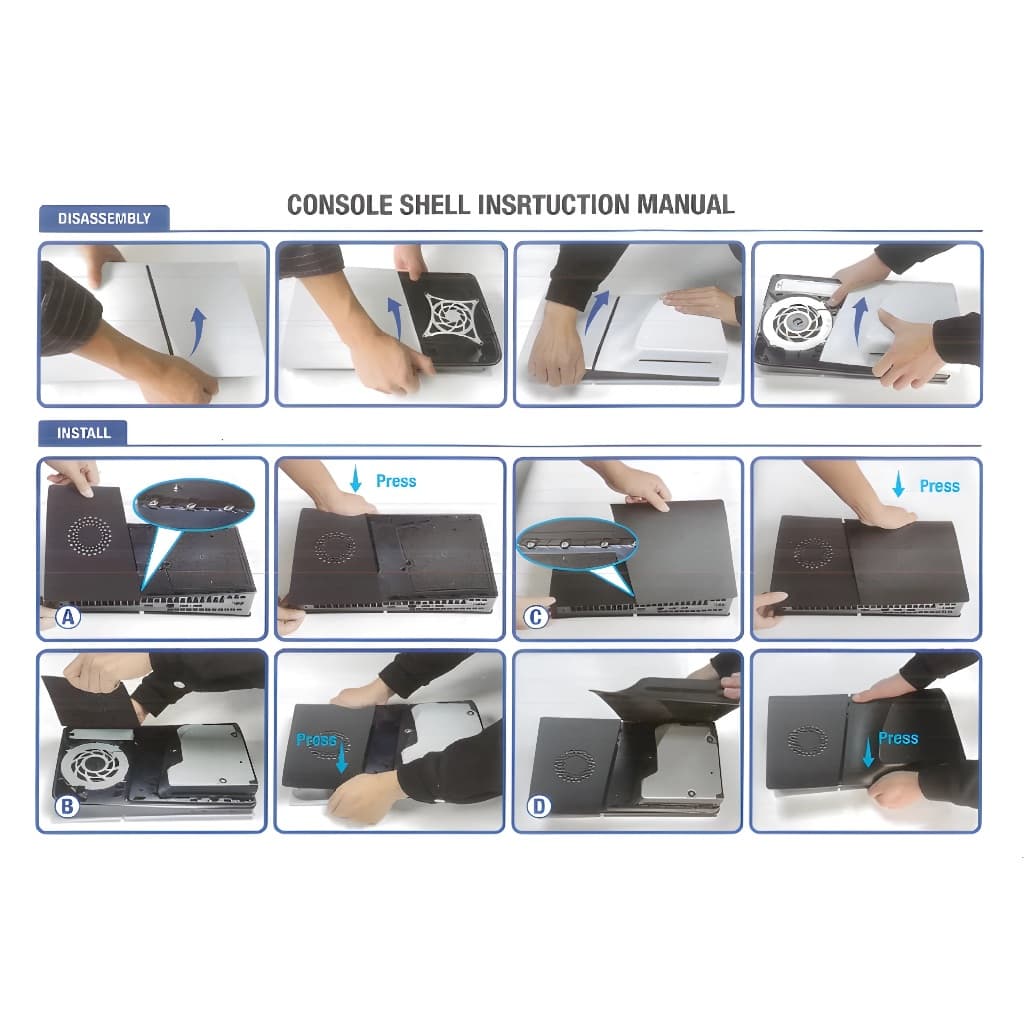 CONSOLE SHELL INSRTUCTION MANUAL

DISASSEMBLY

INSTALL

A

Press

C

Press

B

Press

D

Press